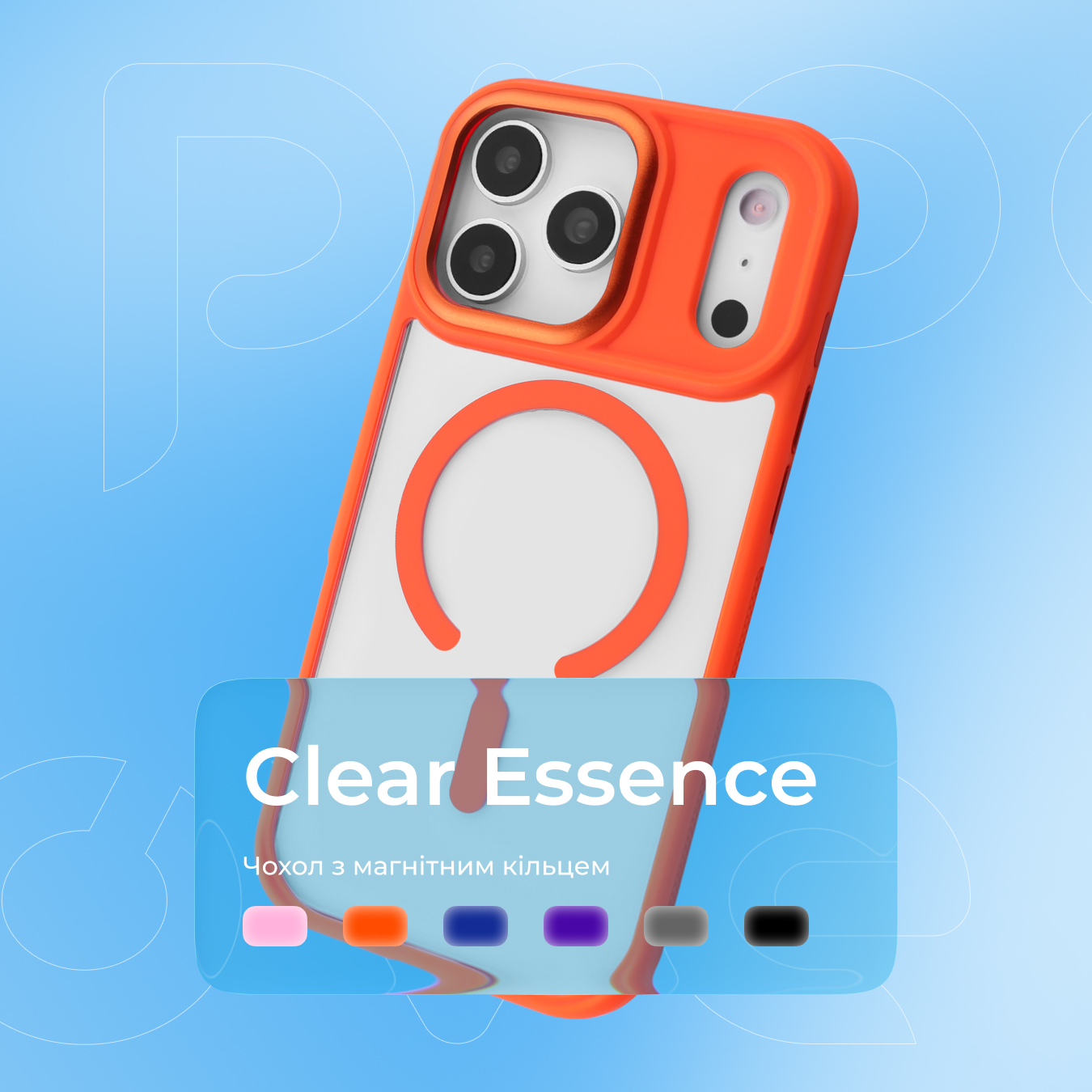 Clear Essence

Чохол з магнітним кільцем